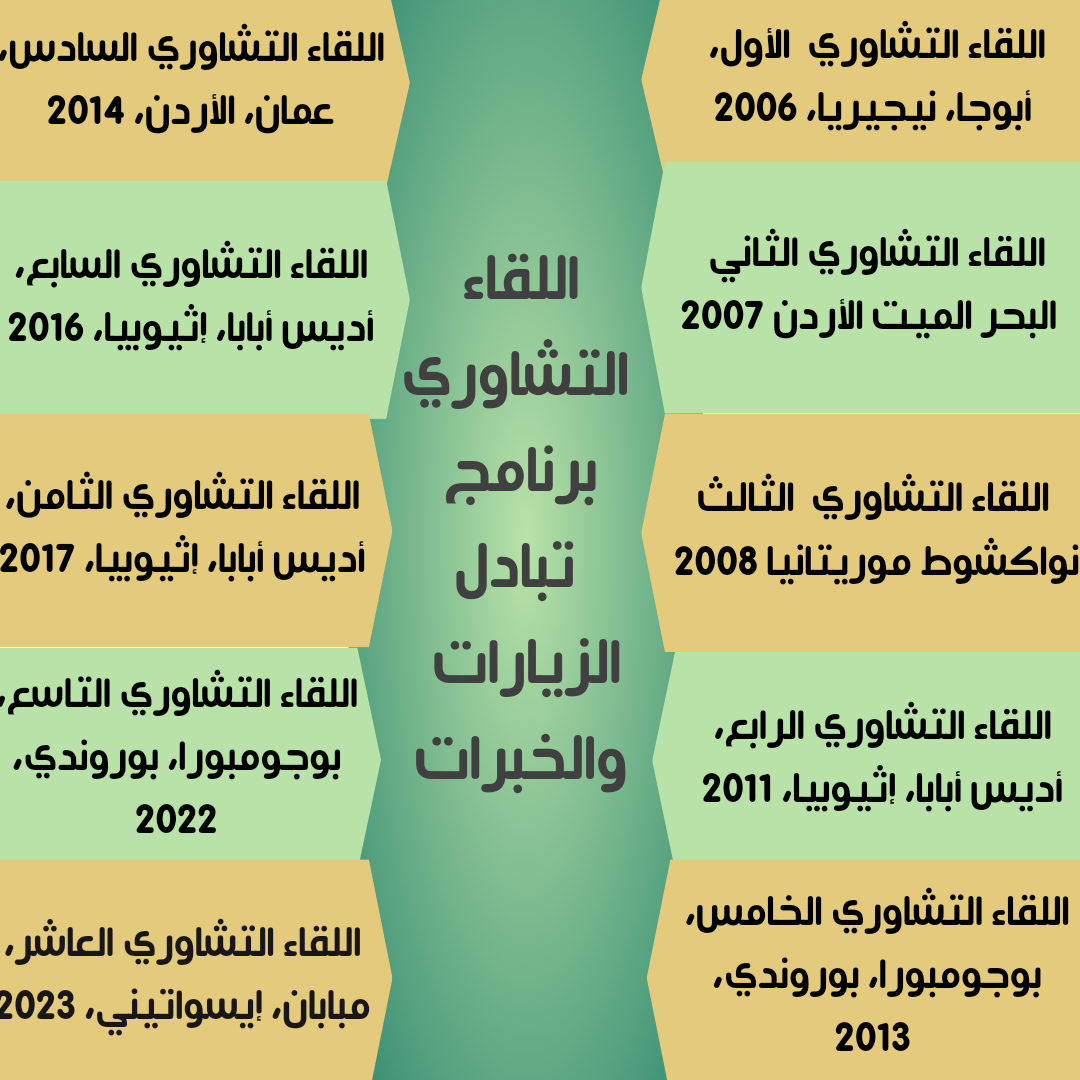 اللقاء التشاوري الأول،
أبوجا، نيجيريا، 2006

اللقاء التشاوري الثاني
البحر الميت الأردن 2007

اللقاء التشاوري الثالث
نواكشوط موريتانيا 2008

اللقاء التشاوري الرابع،
أديس أبابا، إثيوبيا، 2011

اللقاء التشاوري الخامس،
بوجومبورا، بوروندي،
2013

اللقاء التشاوري برنامج تبادل الزيارات والخبرات

اللقاء التشاوري السادس،
عمان، الأردن، 2014

اللقاء التشاوري السابع،
أديس أبابا، إثيوبيا، 2016

اللقاء التشاوري الثامن،
أديس أبابا، إثيوبيا، 2017

اللقاء التشاوري التاسع،
بوجومبورا، بوروندي،
2022

اللقاء التشاوري العاشر،
مبابان، إيسواتيني، 2023