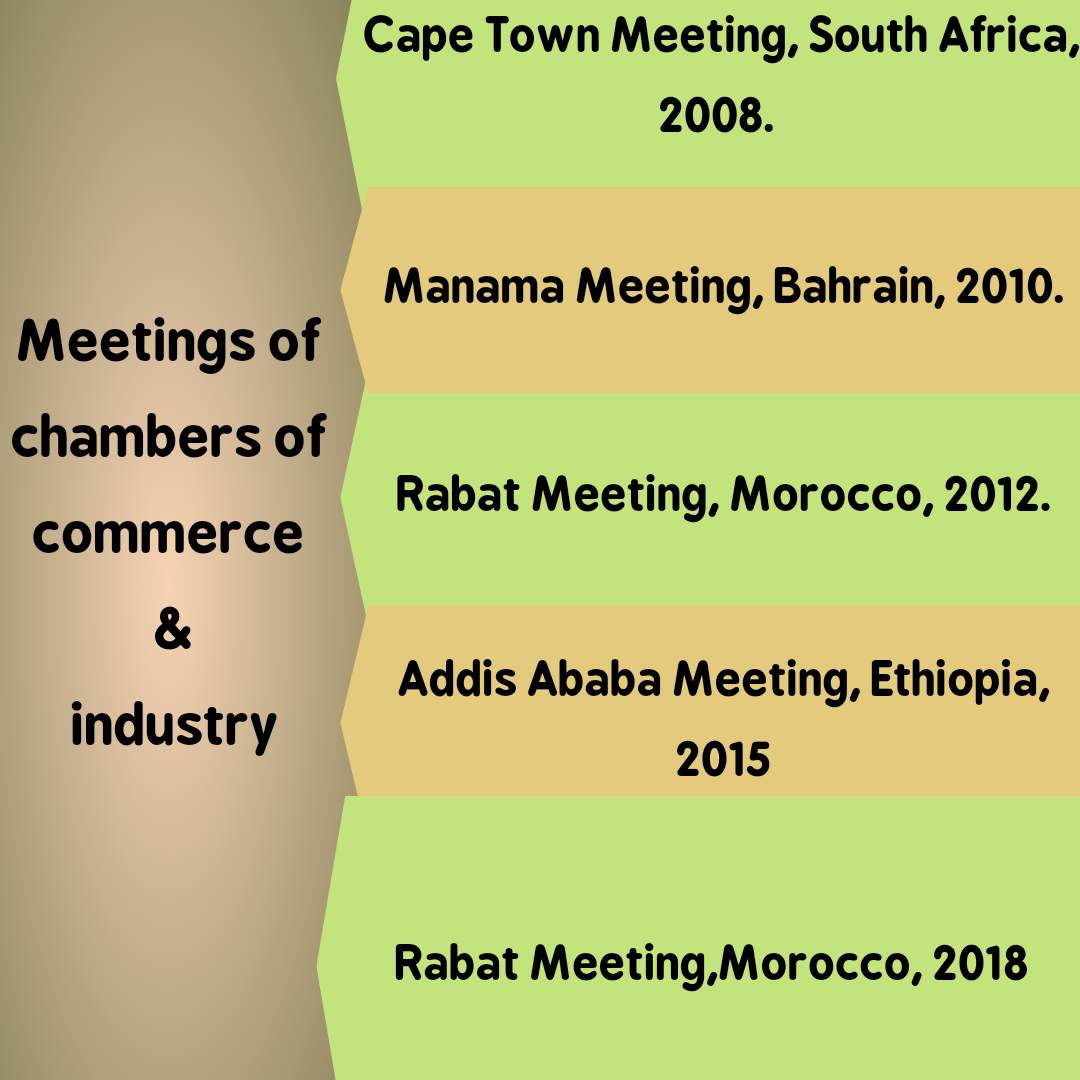 Meetings of chambers of commerce & industry

Cape Town Meeting, South Africa, 2008.

Manama Meeting, Bahrain, 2010.

Rabat Meeting, Morocco, 2012.

Addis Ababa Meeting, Ethiopia, 2015

Rabat Meeting,Morocco, 2018