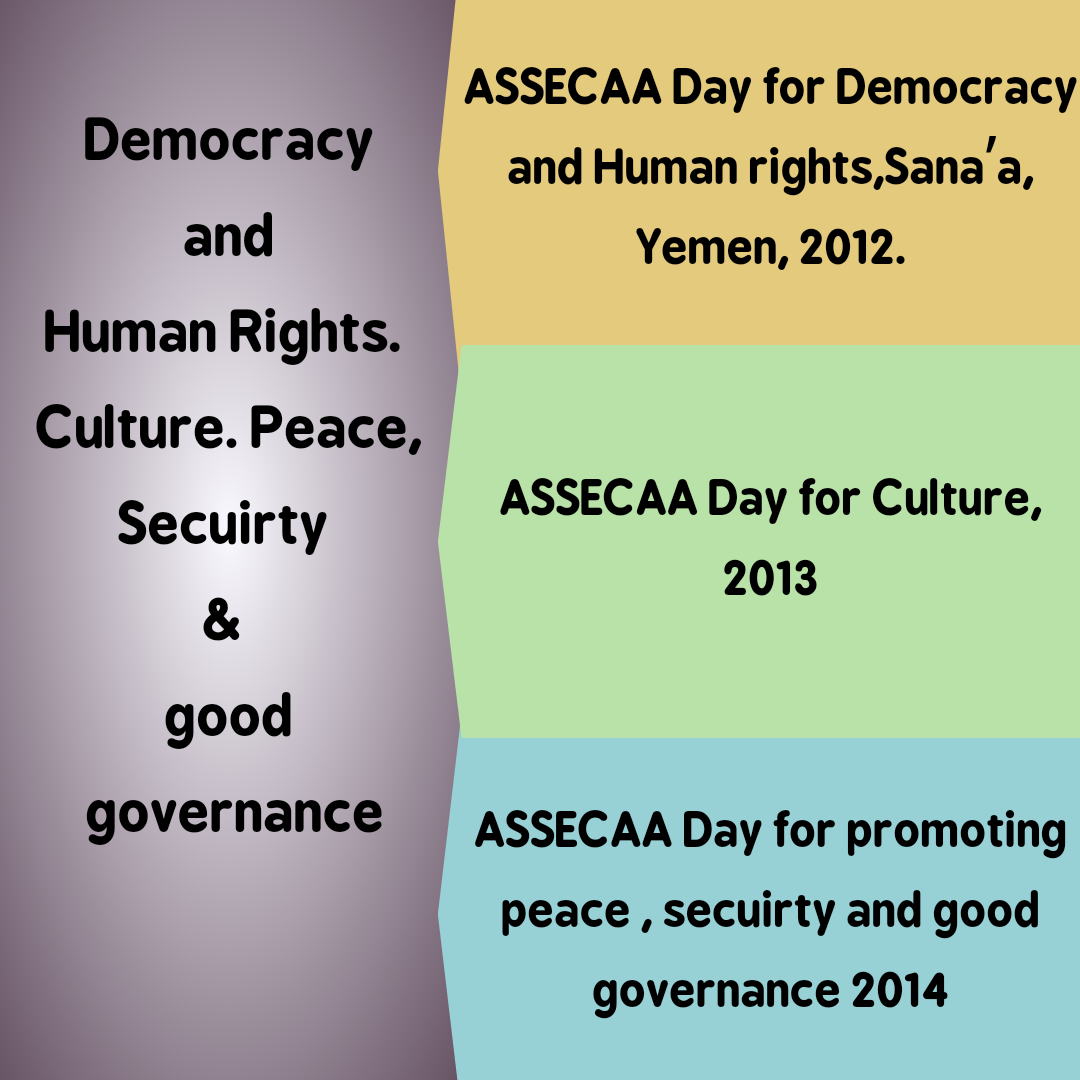 Democracy
and
Human Rights.
Culture. Peace,
Secuirty
&
good
governance

ASSECAA Day for Democracy and Human rights,Sana'a, Yemen, 2012.

ASSECAA Day for Culture, 2013

ASSECAA Day for promoting peace , secuirty and good governance 2014