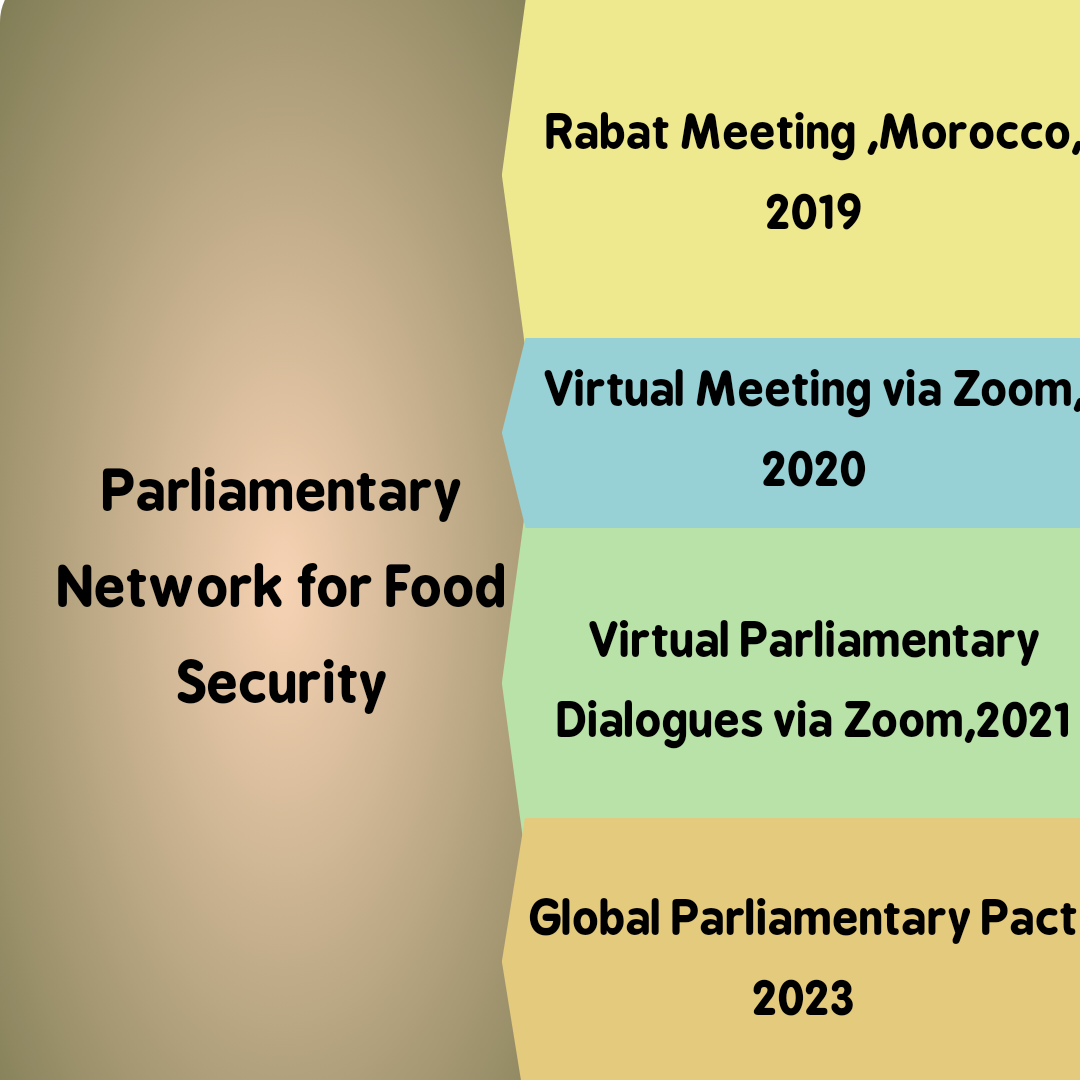 Parliamentary Network for Food Security

Rabat Meeting ,Morocco, 2019

Virtual Meeting via Zoom, 2020

Virtual Parliamentary Dialogues via Zoom,2021

Global Parliamentary Pact 2023