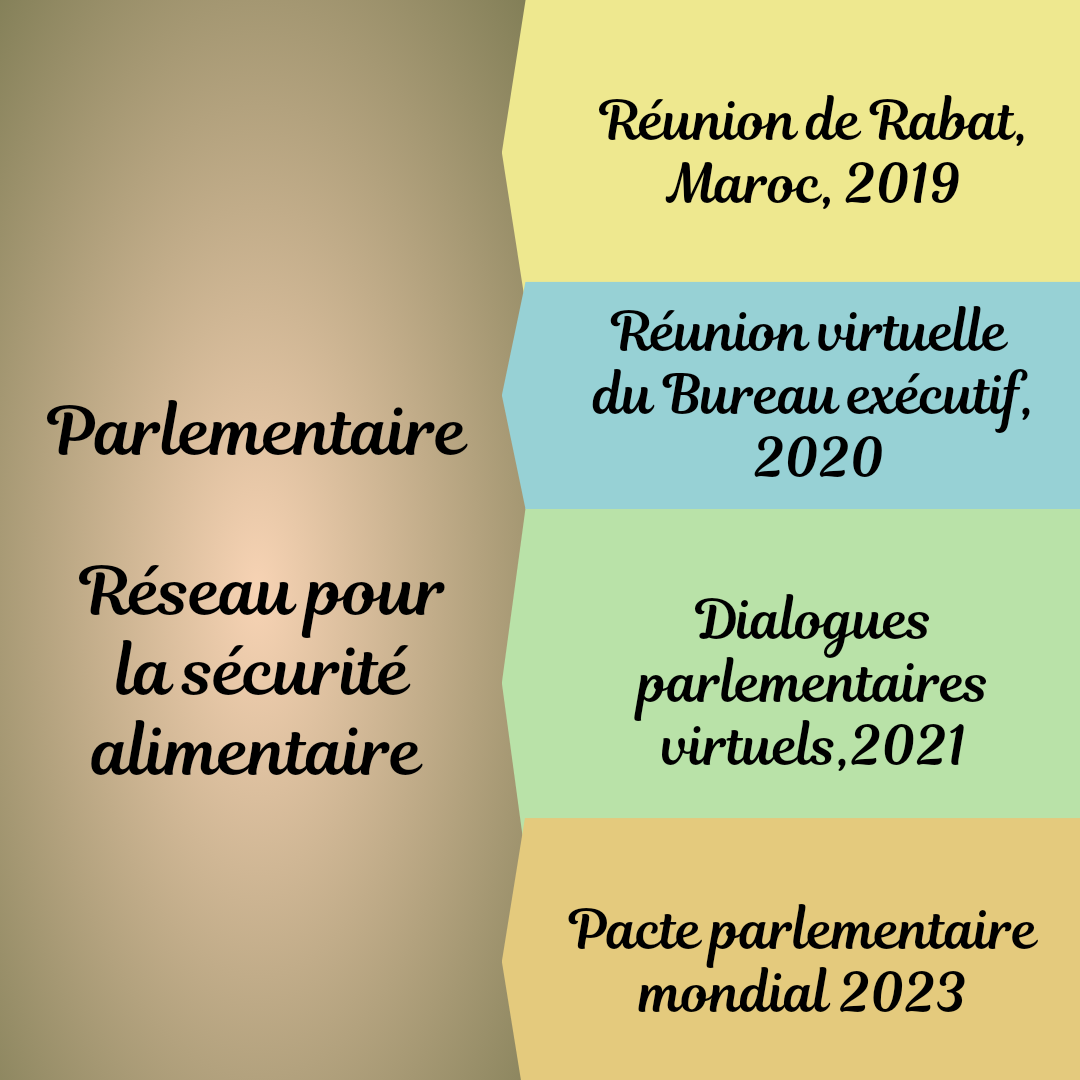 Parlementaire

Réseau pour la sécurité alimentaire

Réunion de Rabat, Maroc, 2019

Réunion virtuelle du Bureau exécutif, 2020

Dialogues parlementaires virtuels,2021

Pacte parlementaire mondial 2023