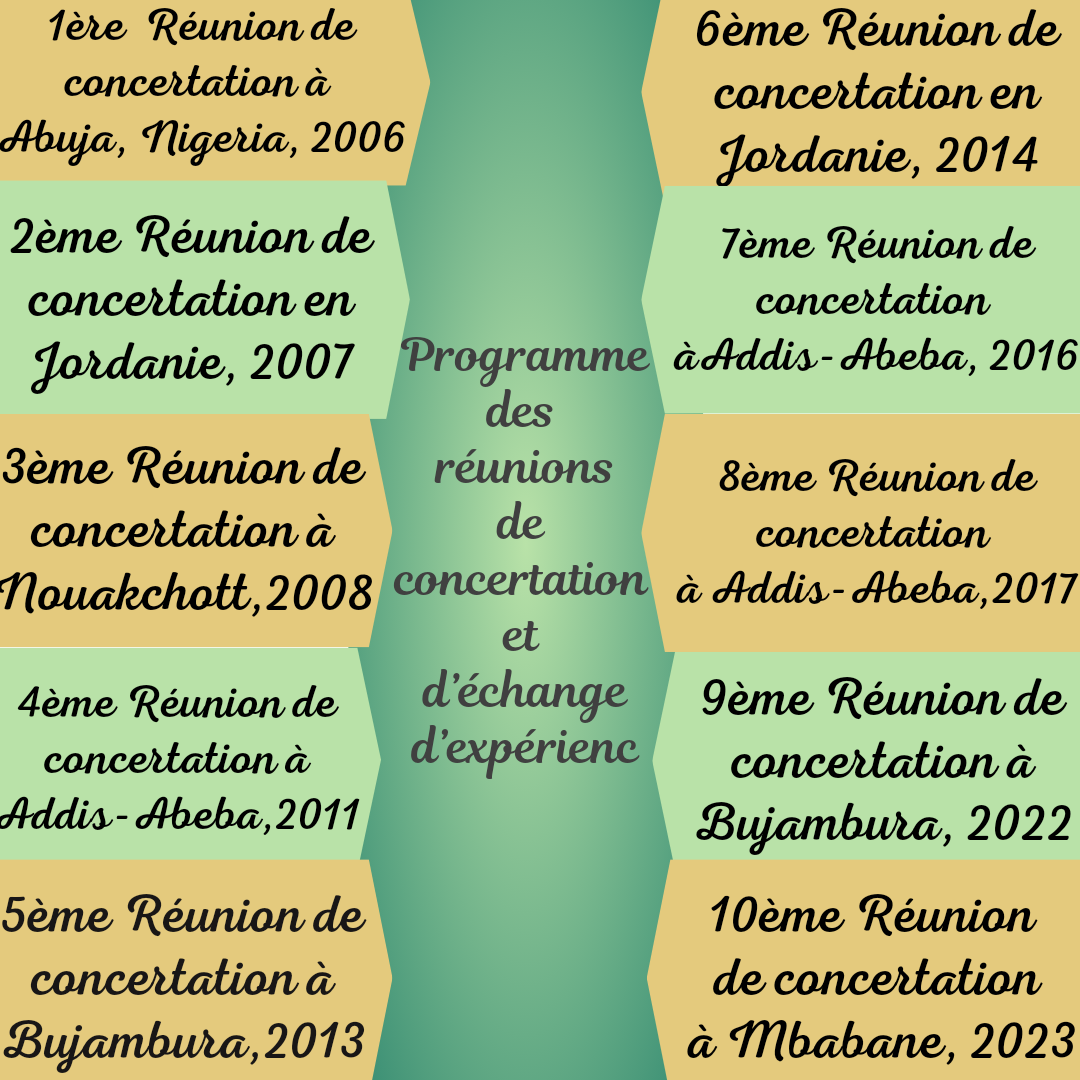 1ère Réunion de concertation à Abuja, Nigeria, 2006

2ème Réunion de concertation en Jordanie, 2007

3ème Réunion de concertation à Nouakchott,2008

4ème Réunion de concertation à Addis-Abeba,2011

5ème Réunion de concertation à Bujambura,2013

Programme des réunions de concertation et d'échange d'expérienc

6ème Réunion de concertation en Jordanie, 2014

7ème Réunion de concertation àAddis-Abeba, 2016

8ème Réunion de concertation à Addis-Abeba,2017

9ème Réunion de concertation à Bujambura, 2022

10ème Réunion de concertation à Mbabane, 2023