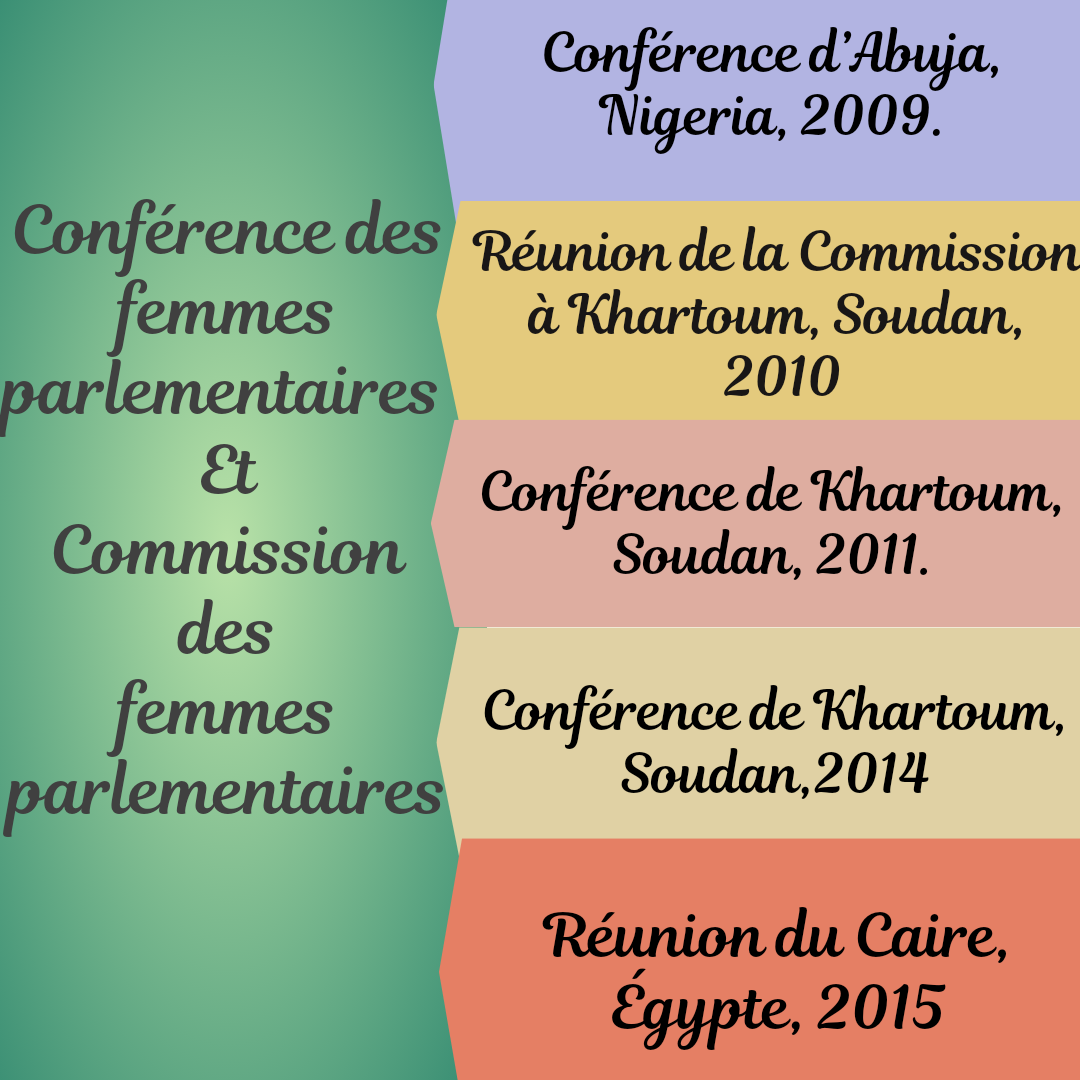 Conférence des femmes parlementaires Et Commission des femmes parlementaires

Conférence d'Abuja, Nigeria, 2009.

Réunion de la Commission à Khartoum, Soudan, 2010

Conférence de Khartoum, Soudan, 2011.

Conférence de Khartoum, Soudan,2014

Réunion du Caire, Égypte, 2015